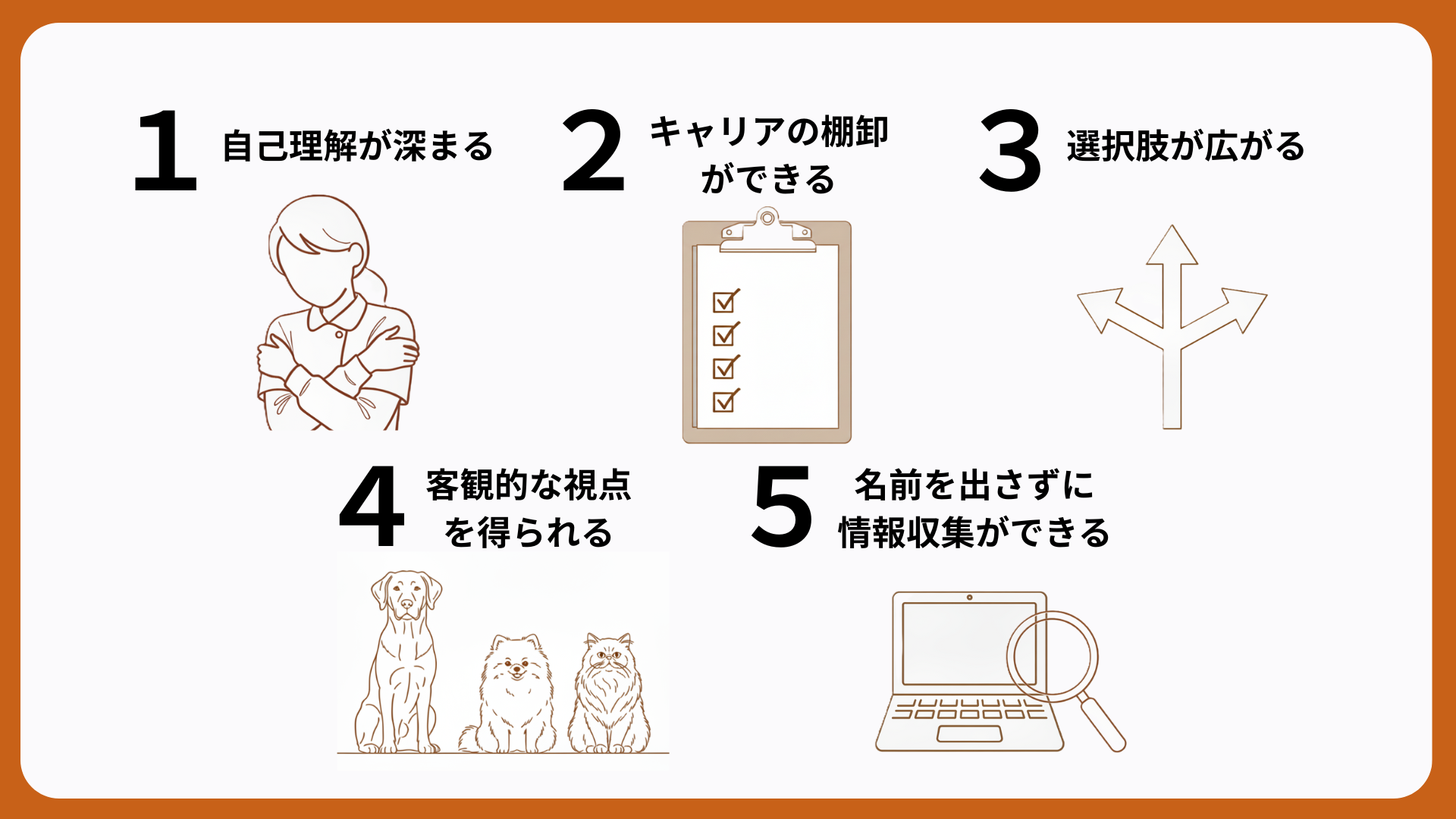 1 自己理解が深まる

2 キャリアの棚卸ができる

3 選択肢が広がる

4 客観的な視点を得られる

5 名前を出さずに情報収集ができる