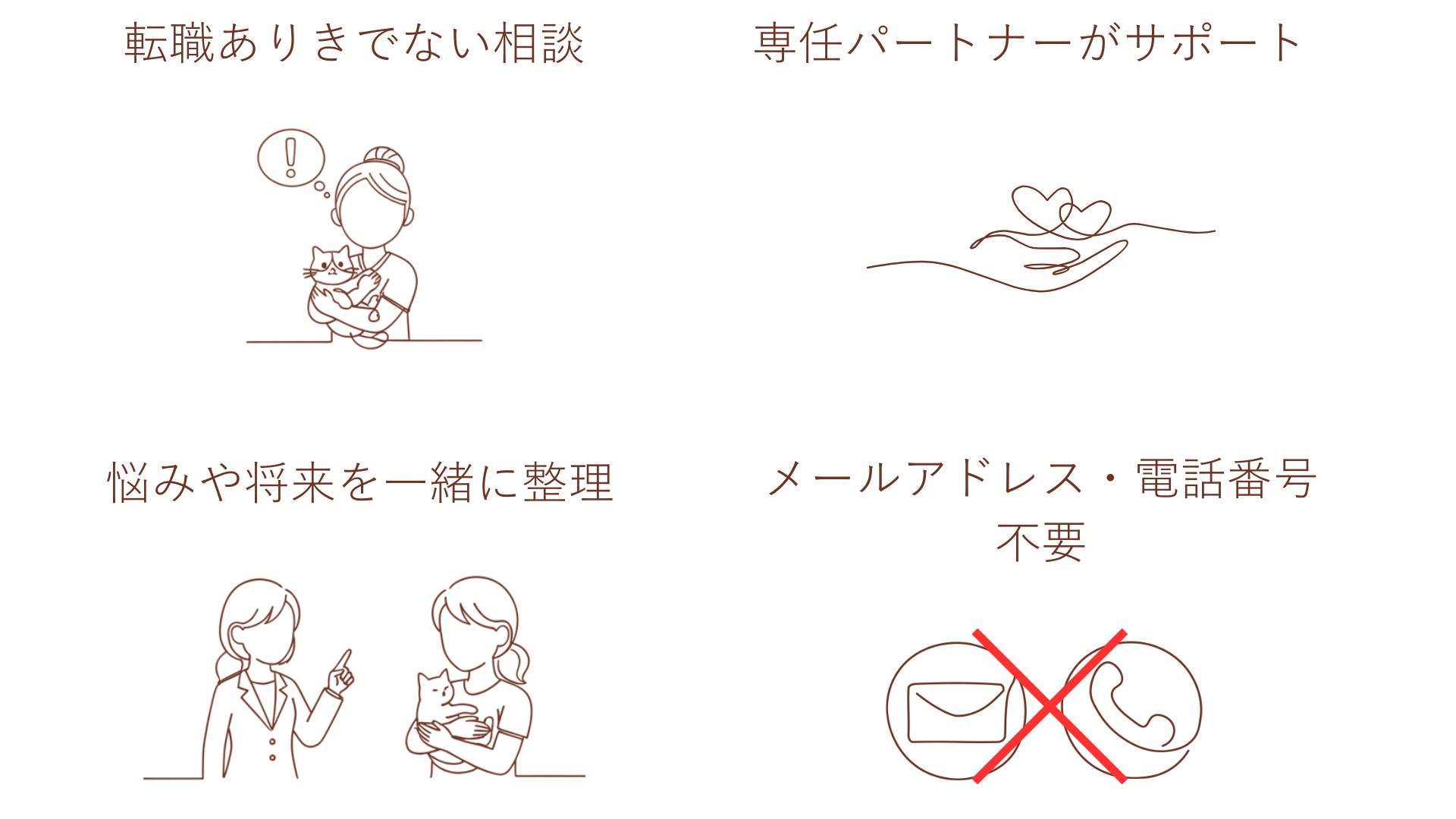 転職ありきでない相談

専任パートナーがサポート

悩みや将来を一緒に整理

メールアドレス・電話番号不要